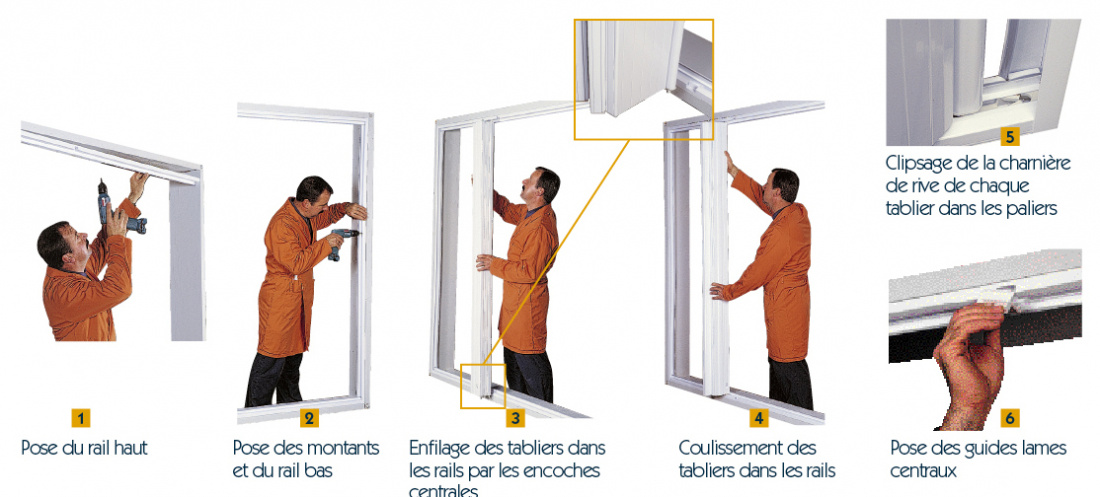 1
Pose du rail haut

2
Pose des montants et du rail bas

3
Enfilage des tabliers dans les rails par les encoches centrales

4
Coulissement des tabliers dans les rails

5
Clipsage de la charnière de rive de chaque tablier dans les paliers

6
Pose des guides lames centraux